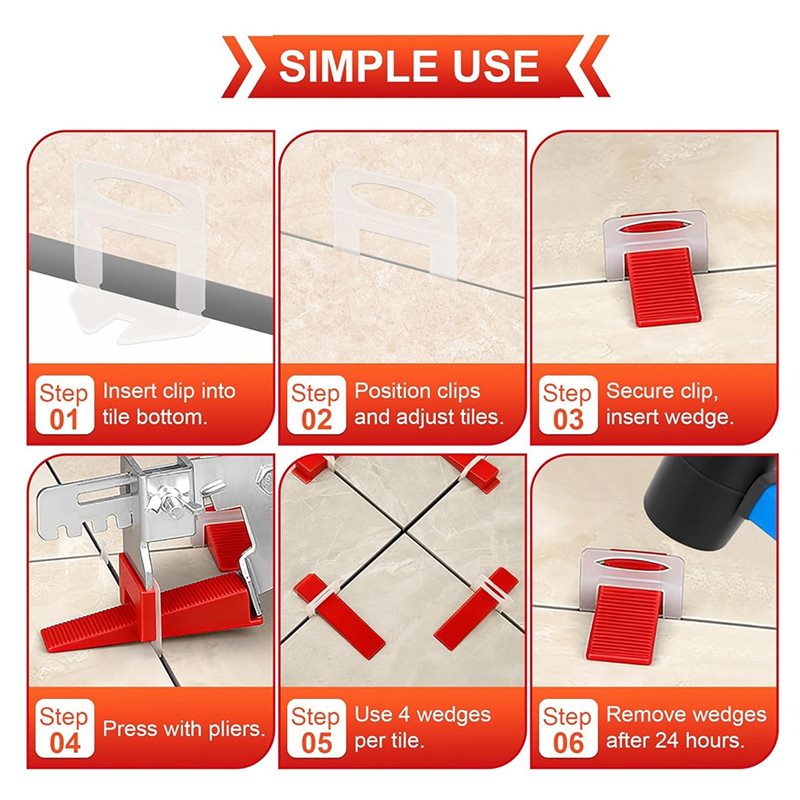 SIMPLE USE

Step 01 Insert clip into tile bottom.

Step 02 Position clips and adjust tiles.

Step 03 Secure clip, insert wedge.

Step 04 Press with pliers.

Step 05 Use 4 wedges per tile.

Step 06 Remove wedges after 24 hours.